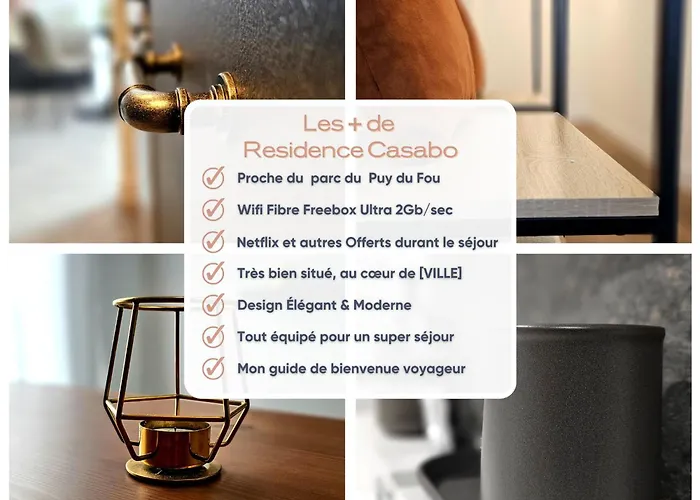 Les + de
Residence Casabo

Proche du parc du Puy du Fou

Wifi Fibre Freebox Ultra 2Gb/sec

Netflix et autres Offerts durant le séjour

Très bien situé, au cœur de [VILLE]

Design Élégant & Moderne

Tout équipé pour un super séjour

Mon guide de bienvenue voyageur